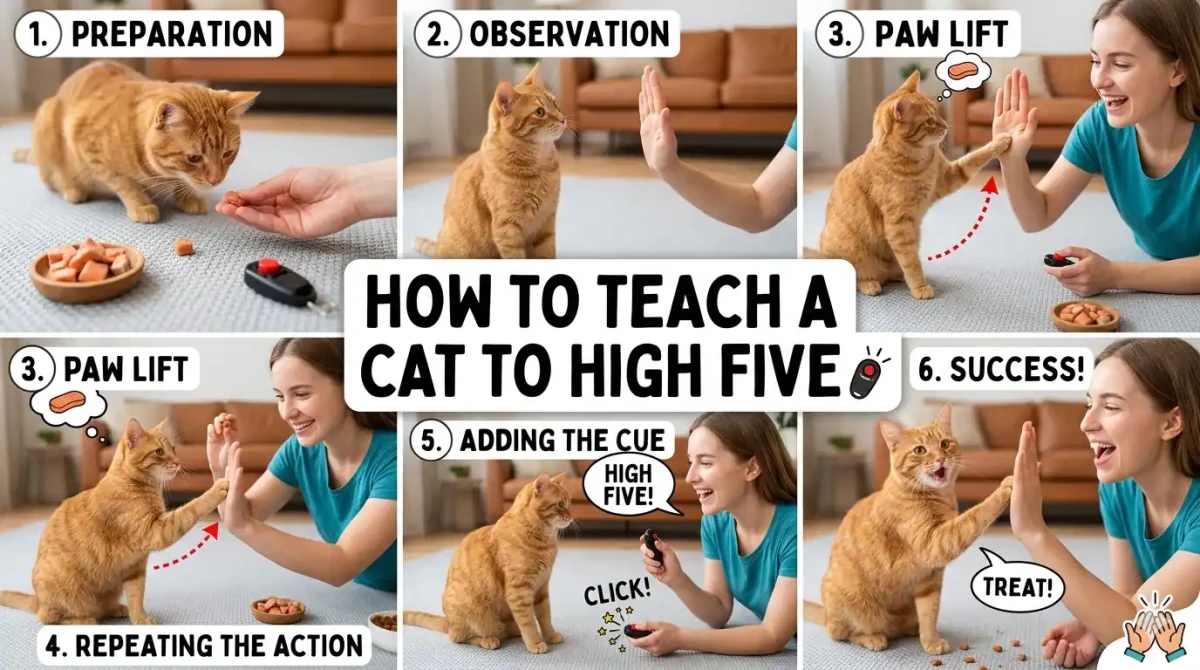 1. PREPARATION

2. OBSERVATION

3. PAW LIFT

HOW TO TEACH A CAT TO HIGH FIVE

3. PAW LIFT

4. REPEATING THE ACTION

5. ADDING THE CUE

HIGH FIVE!

CLICK!

6. SUCCESS!

TREAT!